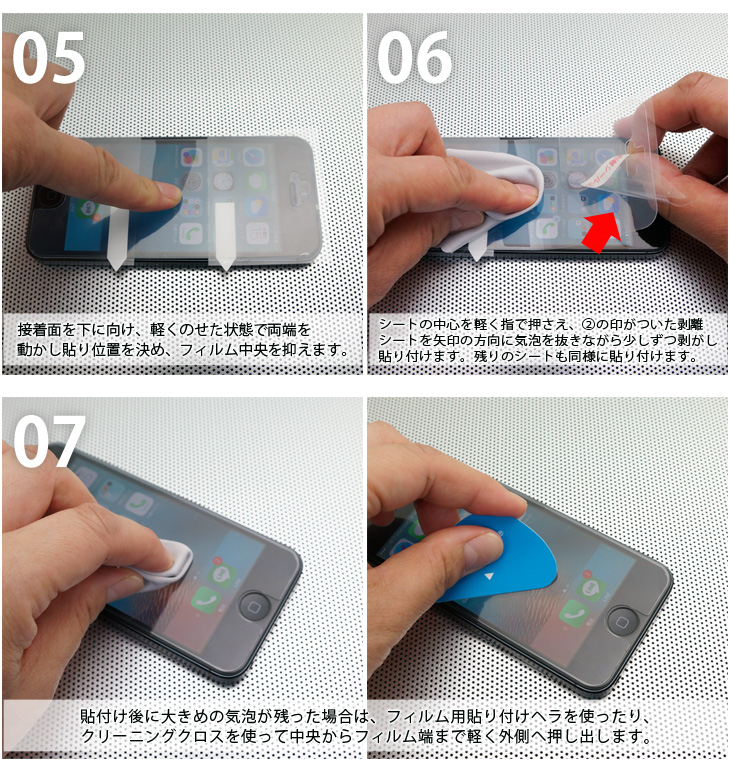 05

接着面を下に向け、軽くのせた状態で両端を動かし貼り位置を決め、フィルム中央を抑えます。

06

シートの中心を軽く指で押さえ、②の印がついた剥離シートを矢印の方向に気泡を抜きながら少しずつ剥がし貼り付けます。残りのシートも同様に貼り付けます。

07

貼付け後に大きめの気泡が残った場合は、フィルム用貼り付けヘラを使ったり、クリーニングクロスを使って中央からフィルム端まで軽く外側へ押し出します。